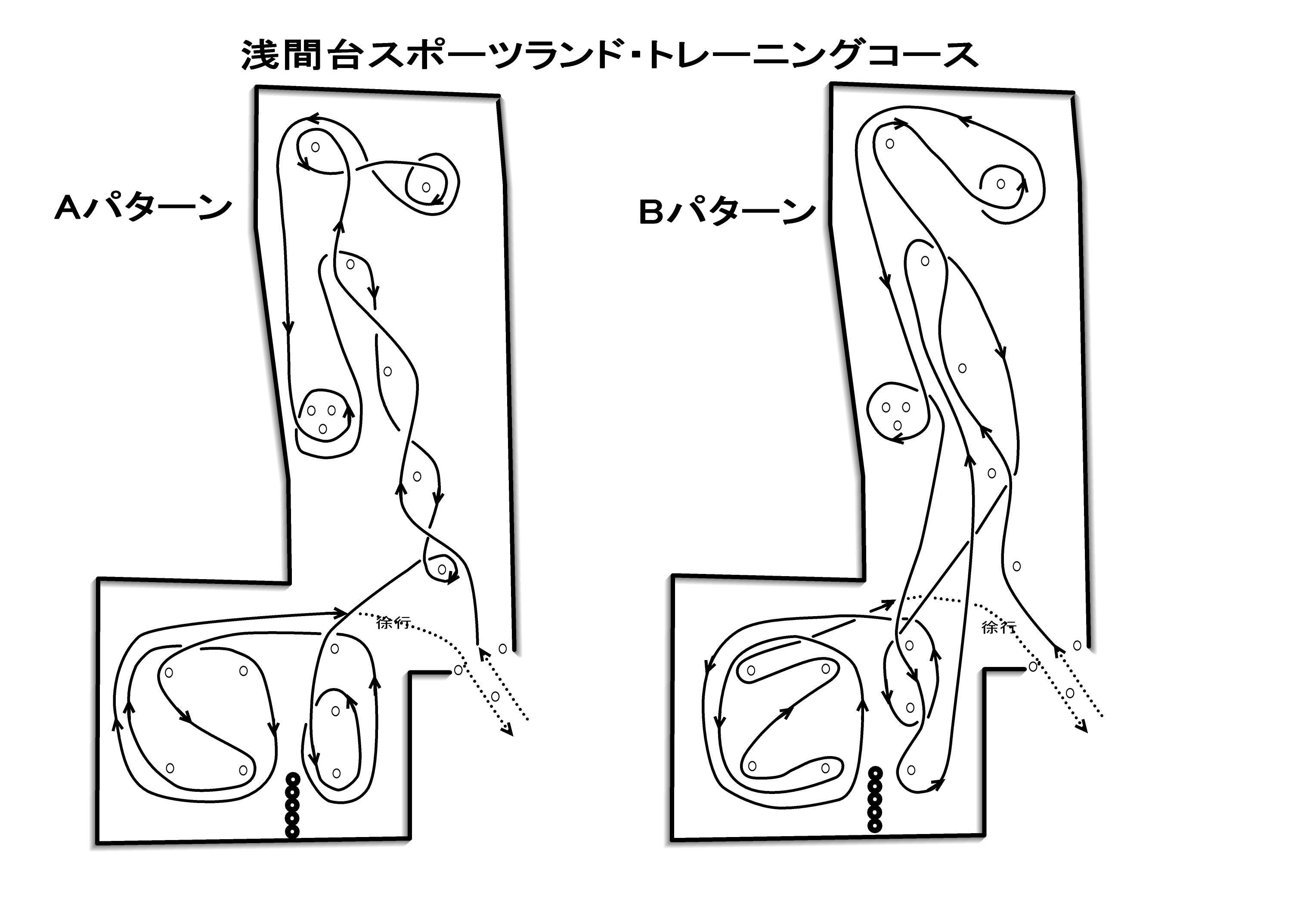 浅間台スポーツランド・トレーニングコース

Aパターン

徐行

Bパターン

徐行